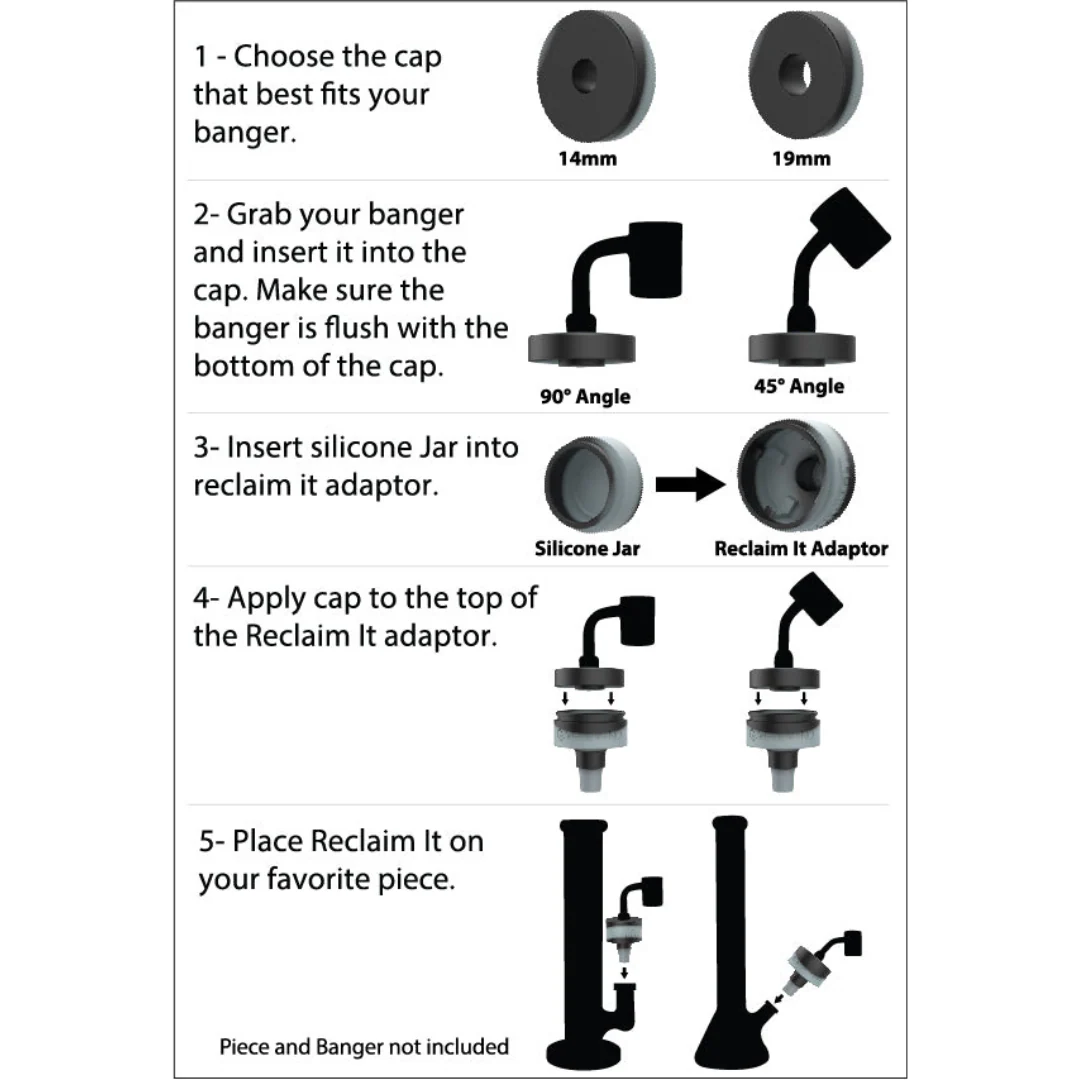 1 - Choose the cap that best fits your banger.

14mm

19mm

2- Grab your banger and insert it into the cap. Make sure the banger is flush with the bottom of the cap.

90° Angle

45° Angle

3- Insert silicone Jar into reclaim it adaptor.

Silicone Jar

Reclaim It Adaptor

4- Apply cap to the top of the Reclaim It adaptor.

5- Place Reclaim It on your favorite piece.

Piece and Banger not included